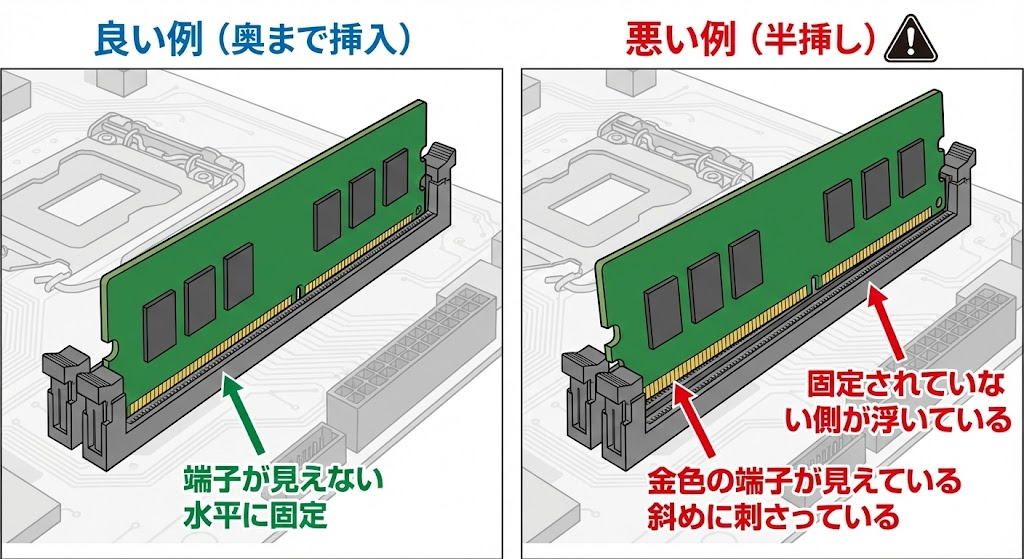 良い例（奥まで挿入）

端子が見えない
水平に固定

悪い例（半挿し）

固定されていない側が浮いている

金色の端子が見えている
斜めに刺さっている